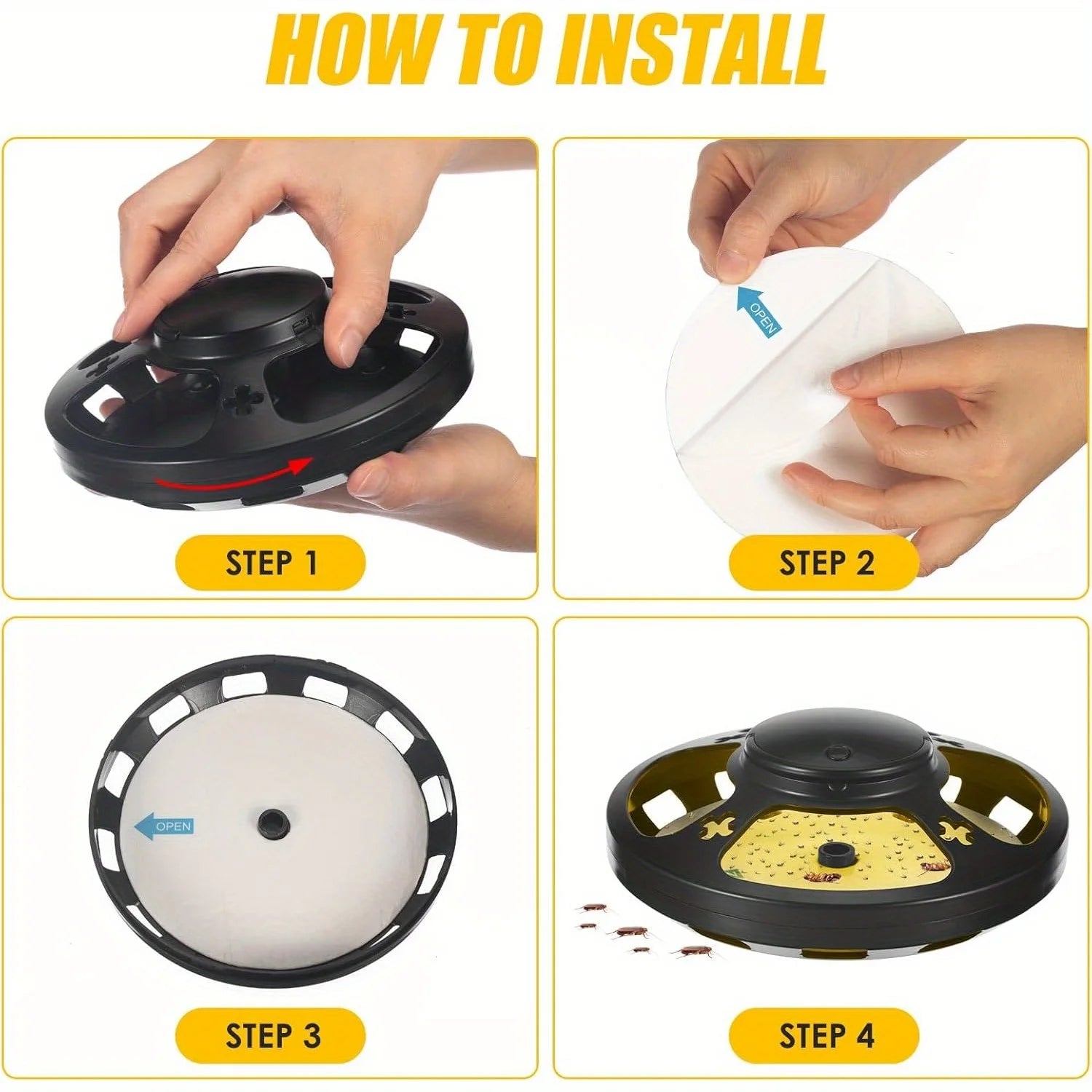 HOW TO INSTALL

STEP 1

OPEN

STEP 2

OPEN

STEP 3

STEP 4