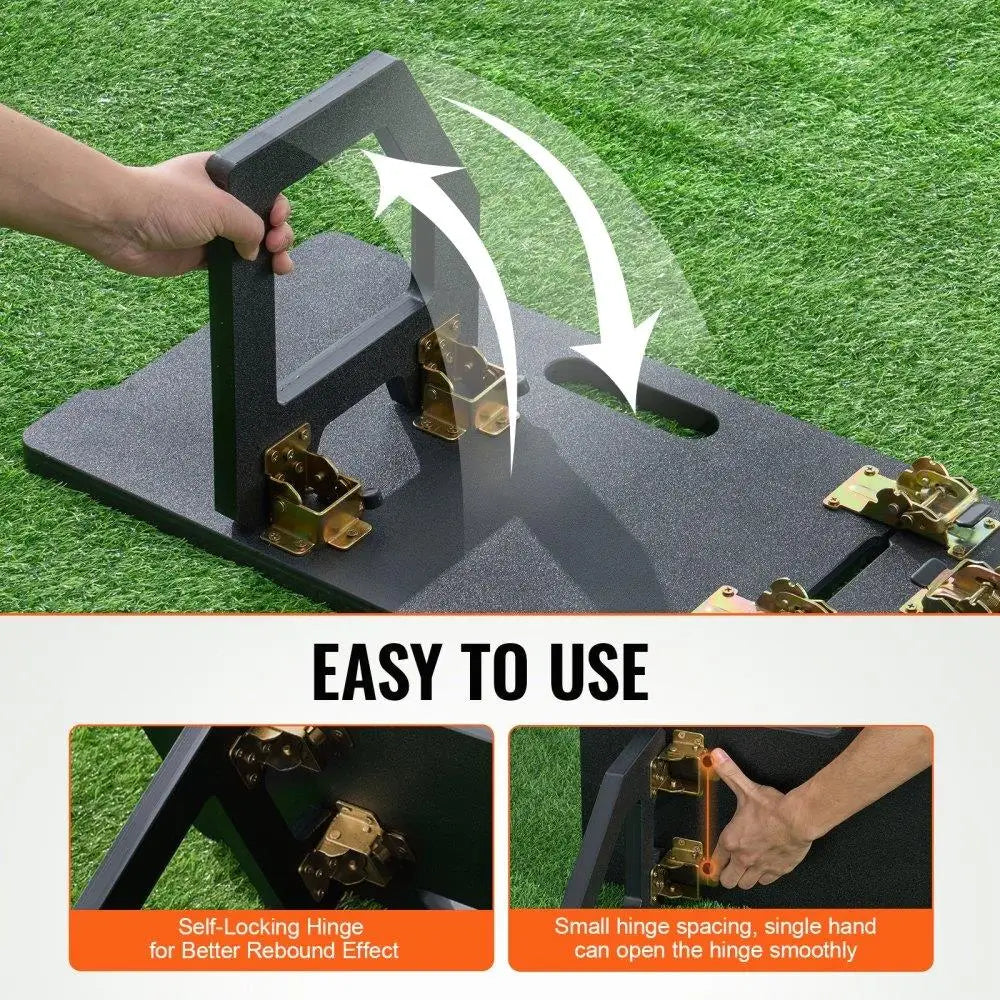 EASY TO USE

Self-Locking Hinge for Better Rebound Effect

Small hinge spacing, single hand can open the hinge smoothly