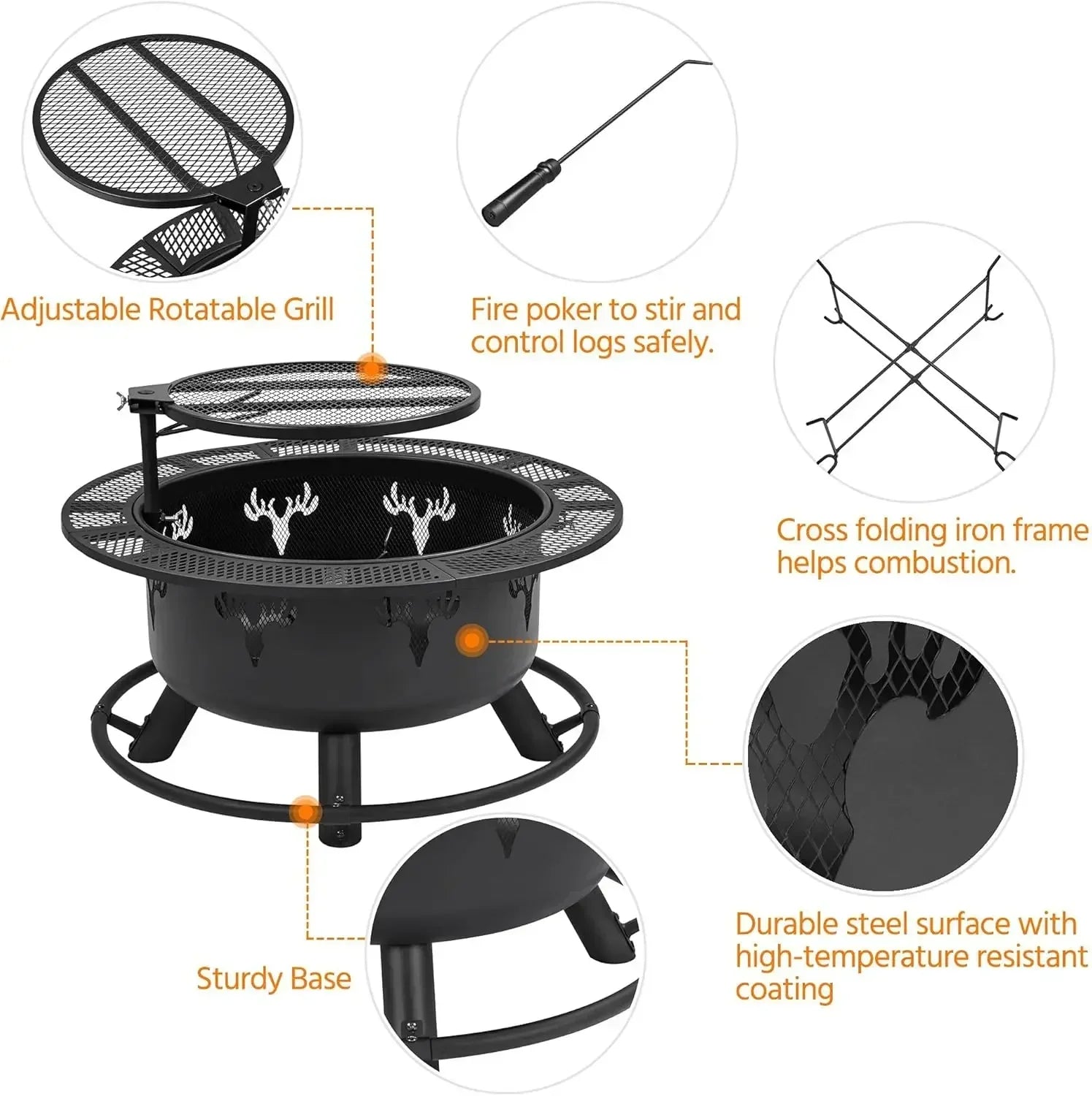 Adjustable Rotatable Grill

Fire poker to stir and control logs safely.

Cross folding iron frame helps combustion.

Durable steel surface with high-temperature resistant coating

Sturdy Base