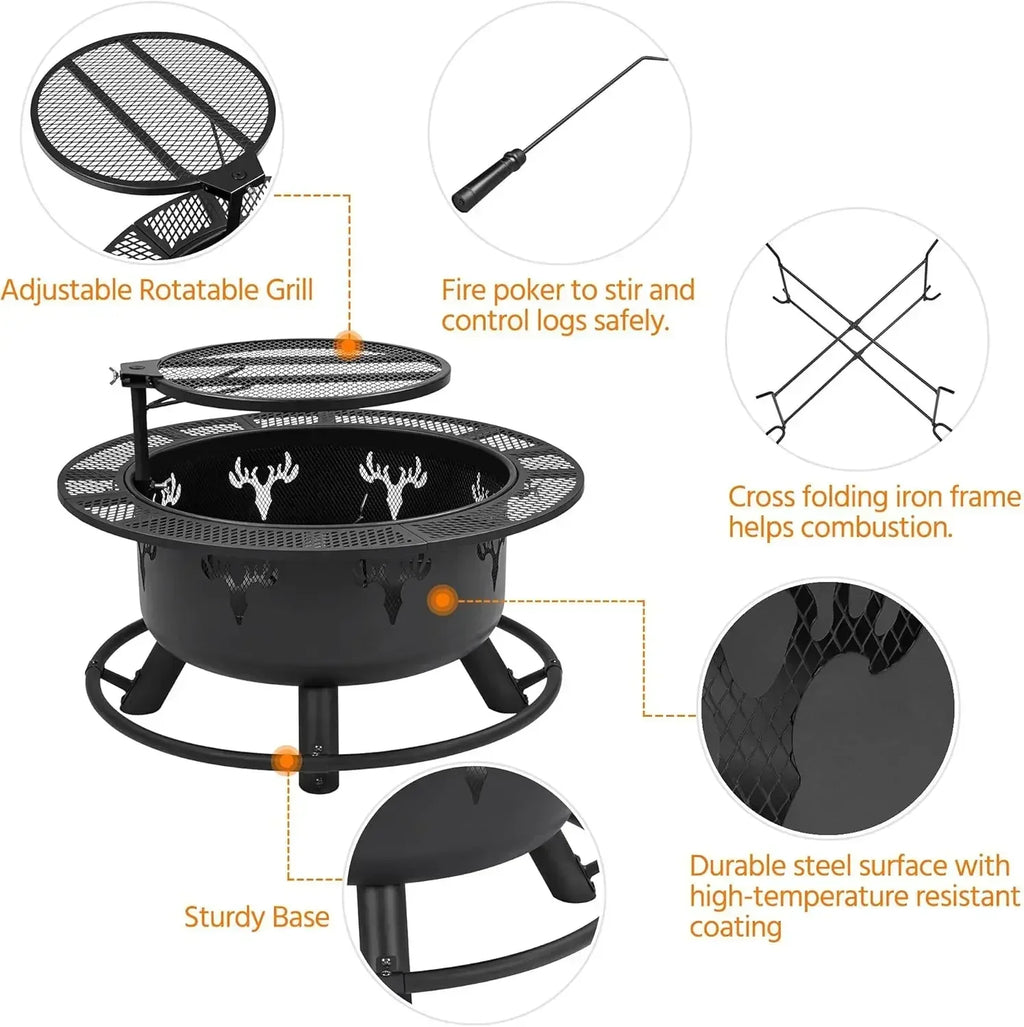 Adjustable Rotatable Grill

Fire poker to stir and control logs safely.

Cross folding iron frame helps combustion.

Durable steel surface with high-temperature resistant coating

Sturdy Base