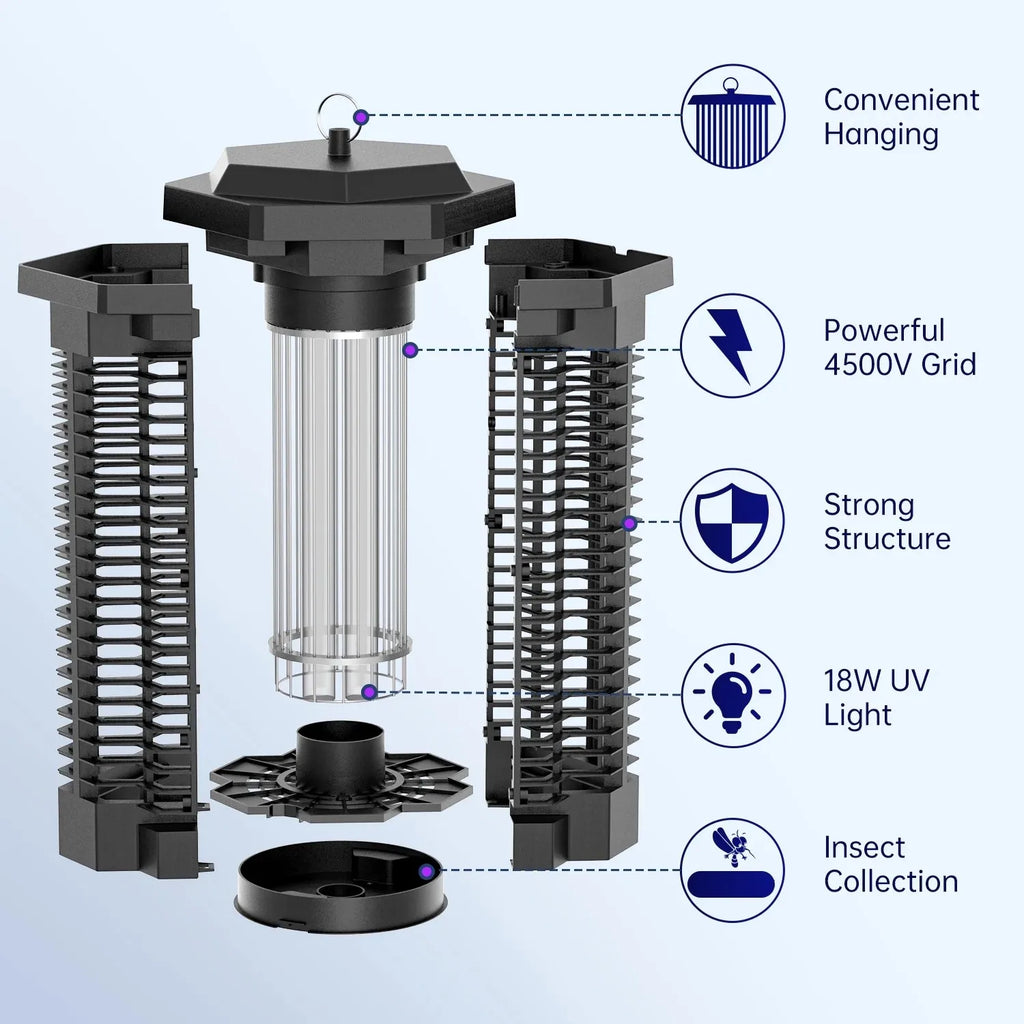 Convenient Hanging

Powerful 4500V Grid

Strong Structure

18W UV Light

Insect Collection