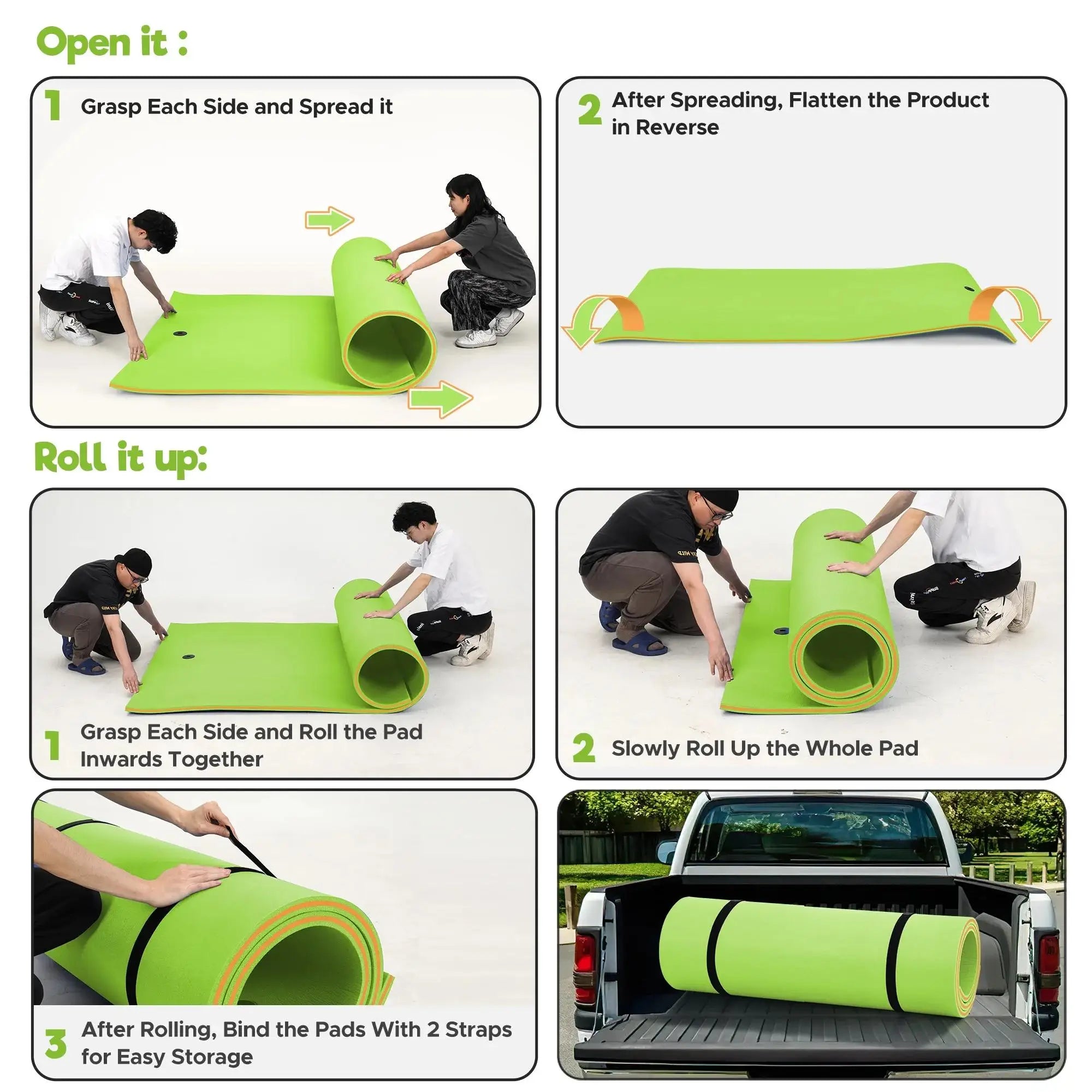 Open it :

1 Grasp Each Side and Spread it

2 After Spreading, Flatten the Product in Reverse

Roll it up:

1 Grasp Each Side and Roll the Pad Inwards Together

2 Slowly Roll Up the Whole Pad

3 After Rolling, Bind the Pads With 2 Straps for Easy Storage