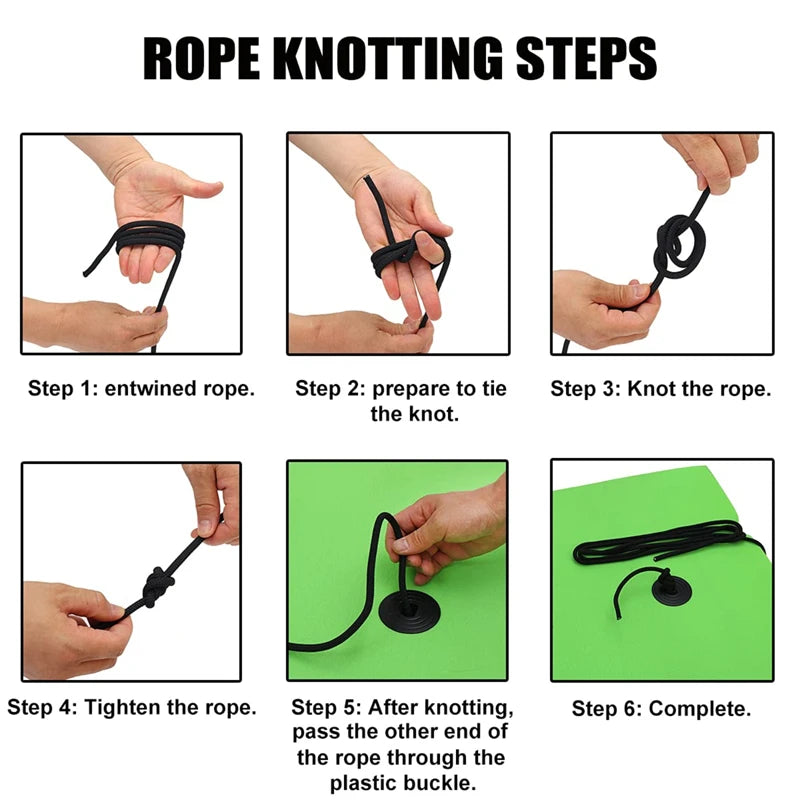 ROPE KNOTTING STEPS

Step 1: entwined rope.

Step 2: prepare to tie the knot.

Step 3: Knot the rope.

Step 4: Tighten the rope.

Step 5: After knotting, pass the other end of the rope through the plastic buckle.

Step 6: Complete.