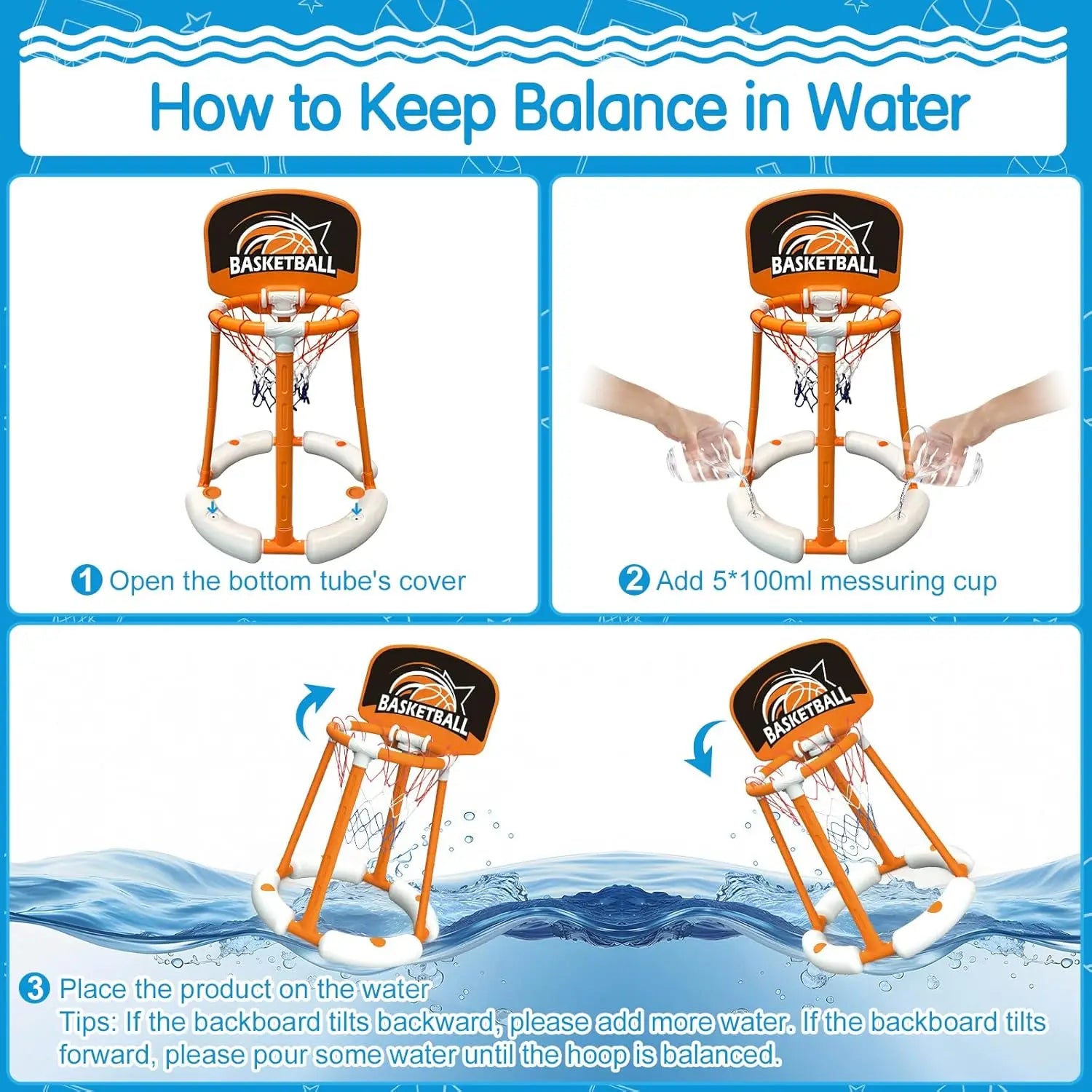 How to Keep Balance in Water

BASKETBALL

1 Open the bottom tube's cover

BASKETBALL

2 Add 5*100ml messuring cup

BASKETBALL

BASKETBALL

3 Place the product on the water
Tips: If the backboard tilts backward, please add more water. If the backboard tilts forward, please pour some water until the hoop is balanced.